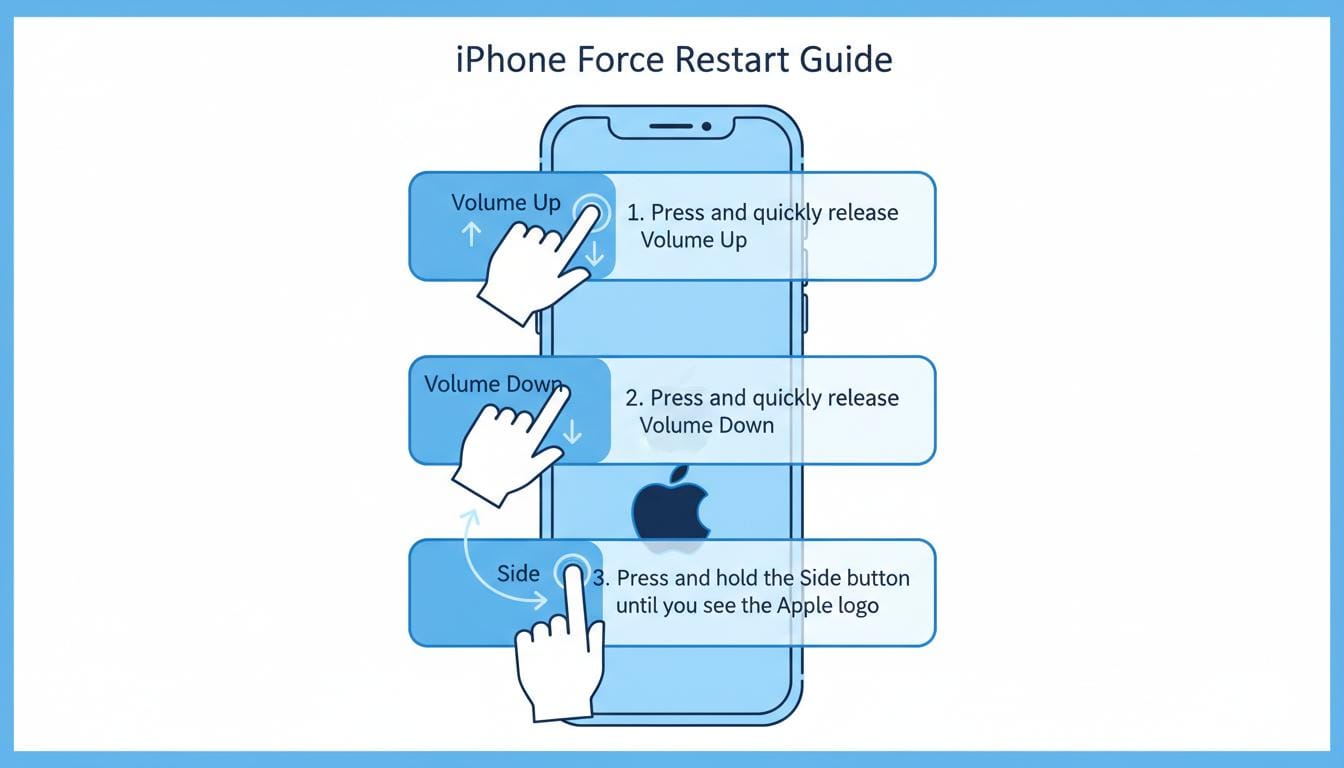 iPhone Force Restart Guide

Volume Up

1. Press and quickly release Volume Up

Volume Down

2. Press and quickly release Volume Down

Side

3. Press and hold the Side button until you see the Apple logo